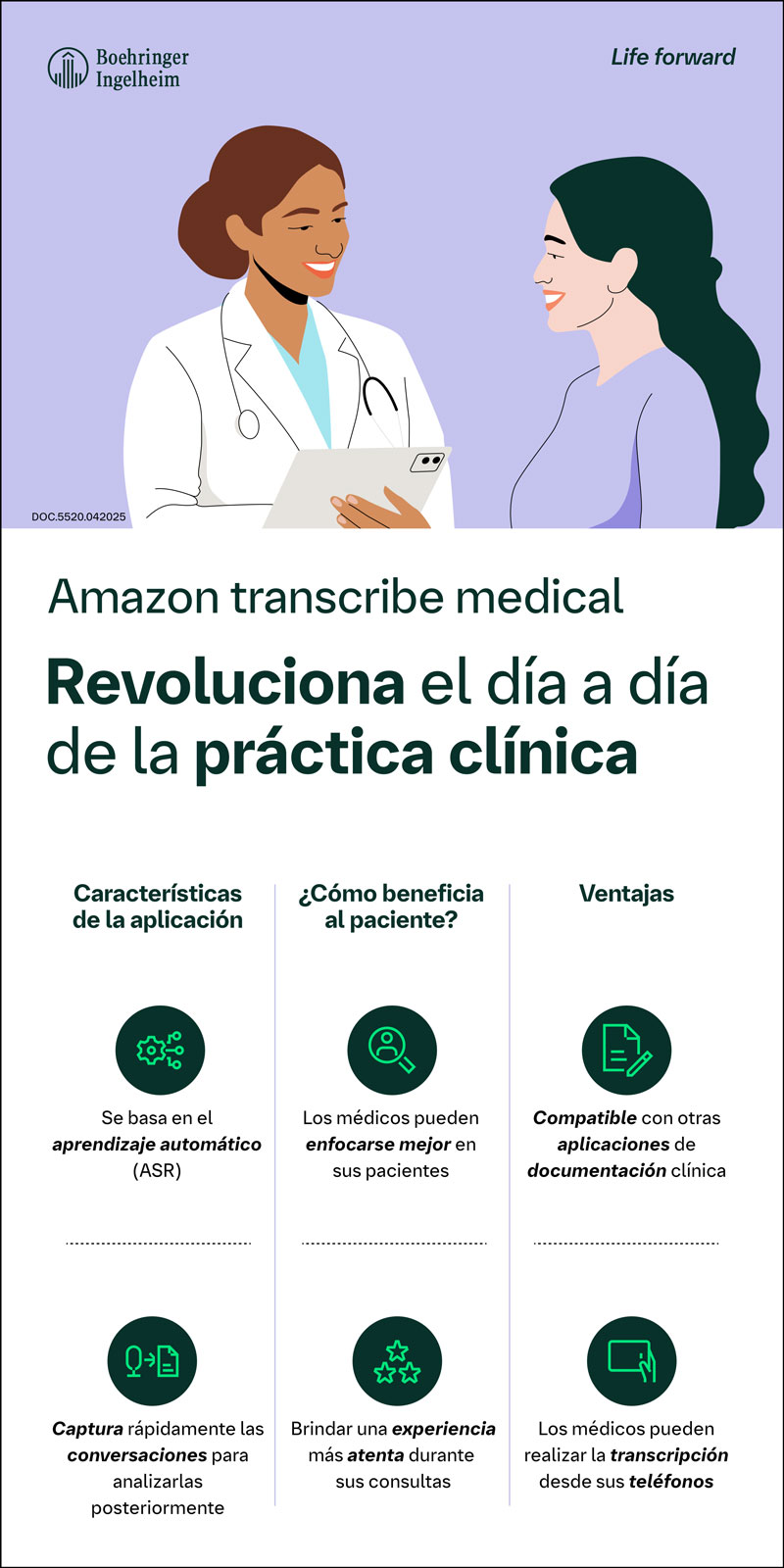 Boehringer Ingelheim

Life forward

DOC.5520.042025

Amazon transcribe medical

Revoluciona el día a día de la práctica clínica

Características de la aplicación

Se basa en el aprendizaje automático (ASR)

Captura rápidamente las conversaciones para analizarlas posteriormente

¿Cómo beneficia al paciente?

Los médicos pueden enfocarse mejor en sus pacientes

Brindar una experiencia más atenta durante sus consultas

Ventajas

Compatible con otras aplicaciones de documentación clínica

Los médicos pueden realizar la transcripción desde sus teléfonos